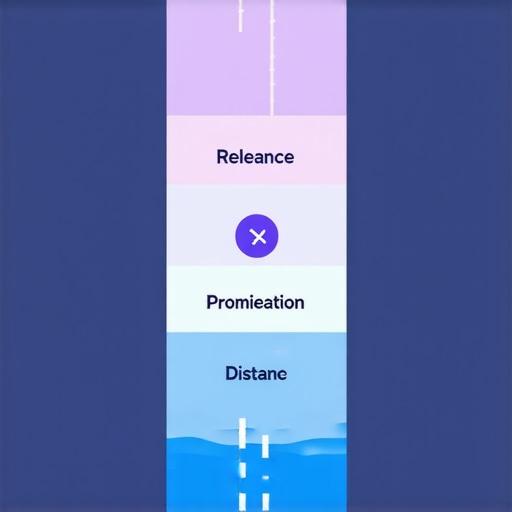 Releance

Promieation

Distane