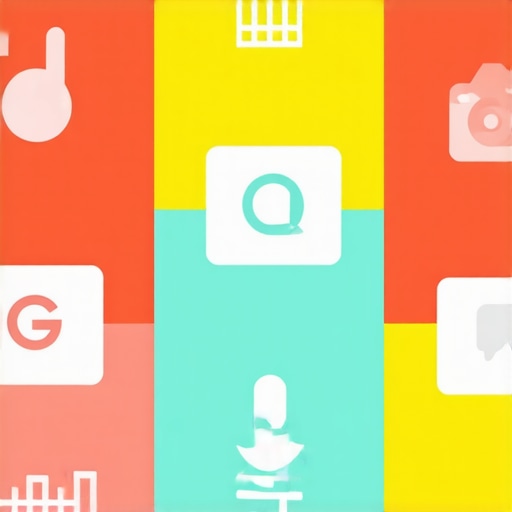 G